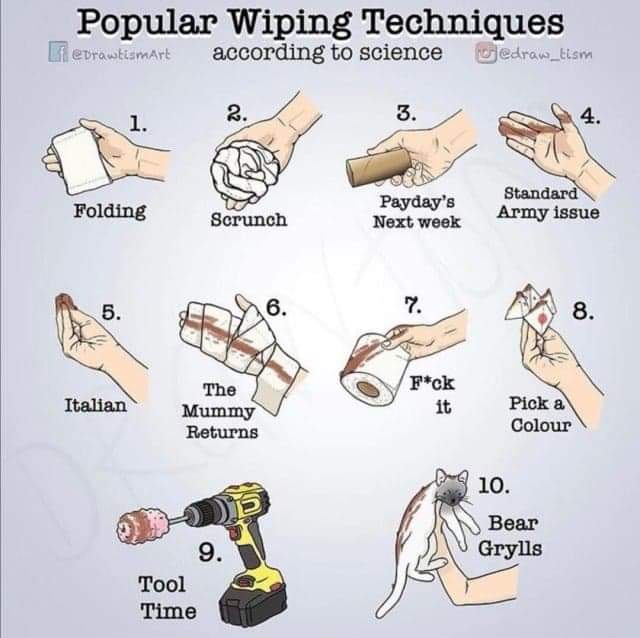 Popular Wiping Techniques
@DrawtismArt according to science @draw_tism

1. Folding

2. Scrunch

3. Payday's Next week

4. Standard Army issue

5. Italian

6. The Mummy Returns

7. F*ck it

8. Pick a Colour

9. Tool Time

10. Bear Grylls