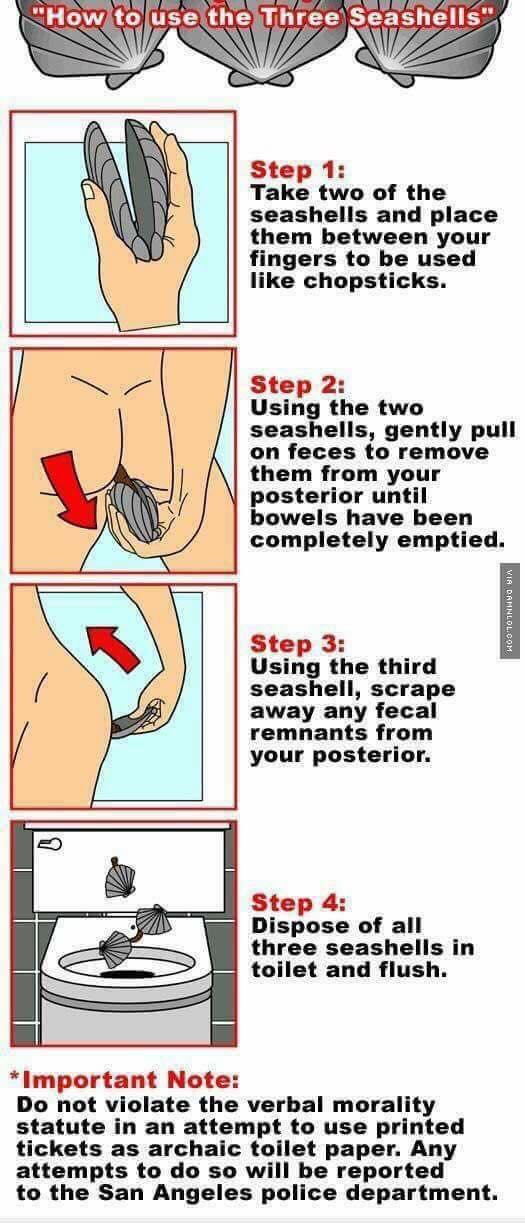 "How to use the Three Seashells"

Step 1:
Take two of the seashells and place them between your fingers to be used like chopsticks.

Step 2:
Using the two seashells, gently pull on feces to remove them from your posterior until bowels have been completely emptied.

VIA DAMNLOL.COM

Step 3:
Using the third seashell, scrape away any fecal remnants from your posterior.

Step 4:
Dispose of all three seashells in toilet and flush.

*Important Note:
Do not violate the verbal morality statute in an attempt to use printed tickets as archaic toilet paper. Any attempts to do so will be reported to the San Angeles police department.