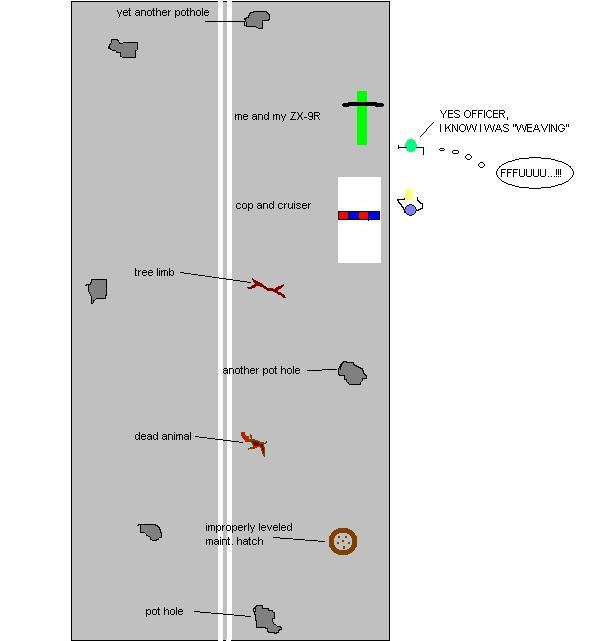 yet another pothole

me and my ZX-9R

YES OFFICER,
I KNOW I WAS "WEAVING"

FFFUUUU...!!!

cop and cruiser

tree limb

another pot hole

dead animal

improperly leveled
maint. hatch

pot hole